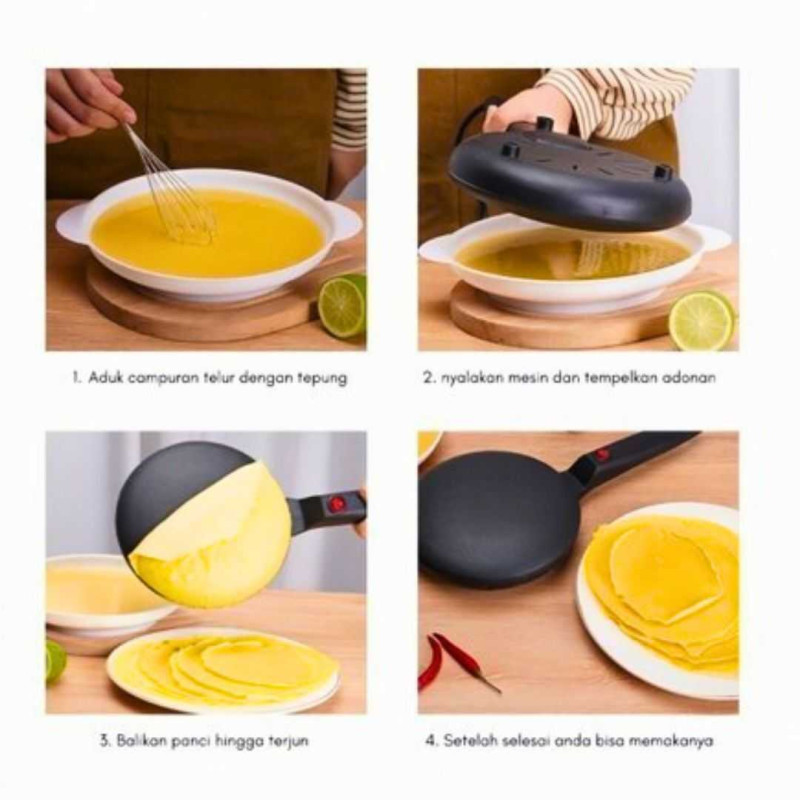 1. Aduk campuran telur dengan tepung

2. nyalakan mesin dan tempelkan adonan

3. Balikan panci hingga terjun

4. Setelah selesai anda bisa memakanya